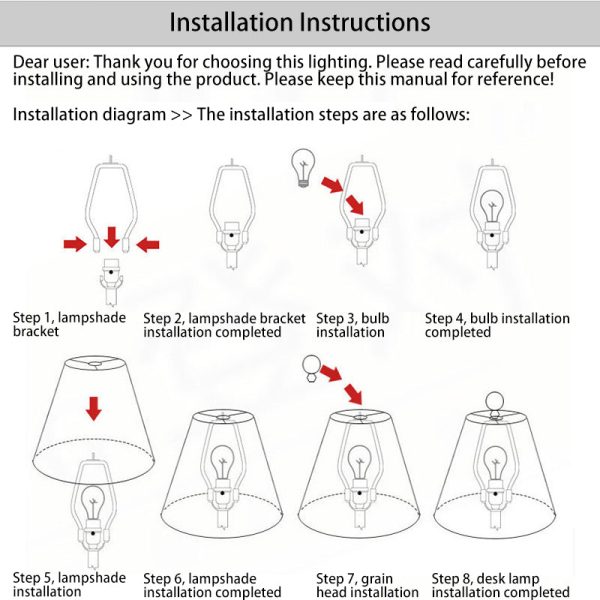 Installation Instructions

Dear user: Thank you for choosing this lighting. Please read carefully before installing and using the product. Please keep this manual for reference!

Installation diagram >> The installation steps are as follows:

Step 1, lampshade bracket

Step 2, lampshade bracket installation completed

Step 3, bulb installation

Step 4, bulb installation completed

Step 5, lampshade installation

Step 6, lampshade installation completed

Step 7, grain head installation

Step 8, desk lamp installation completed