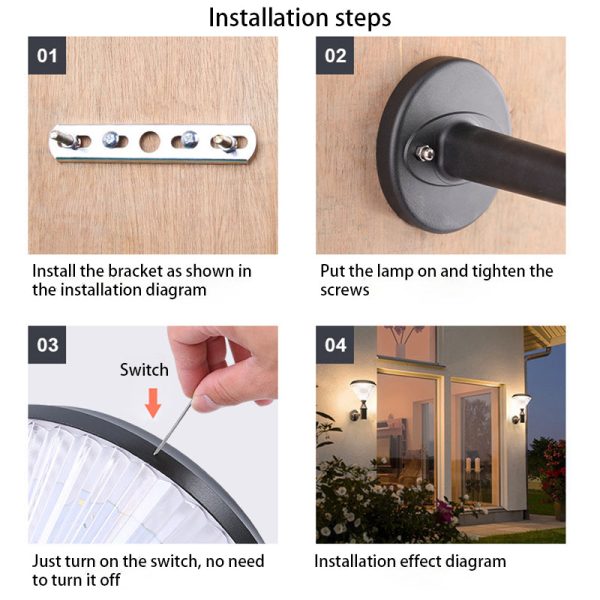 Installation steps

01

Install the bracket as shown in the installation diagram

02

Put the lamp on and tighten the screws

03

Switch

Just turn on the switch, no need to turn it off

04

Installation effect diagram